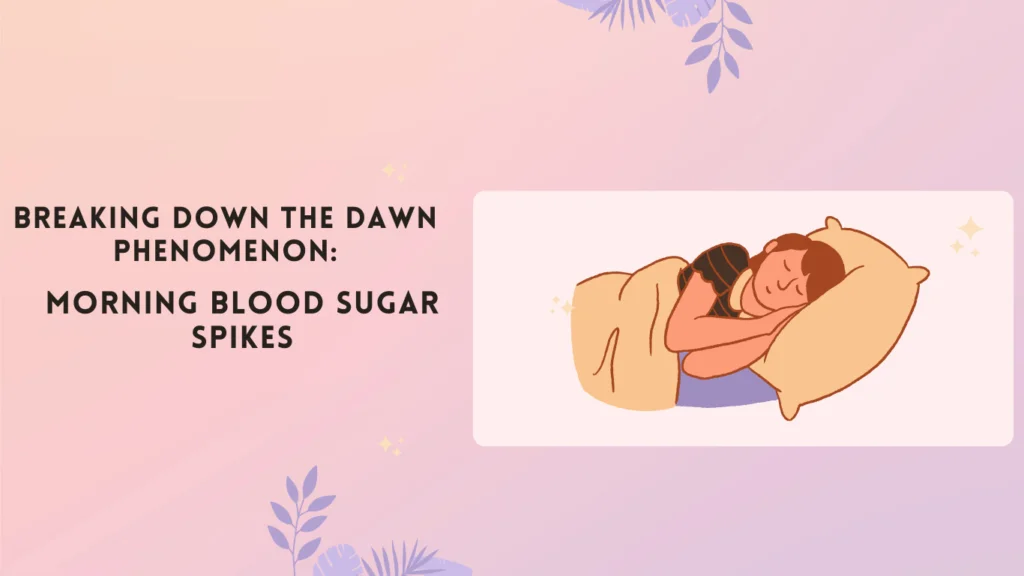 BREAKING DOWN THE DAWN PHENOMENON:

MORNING BLOOD SUGAR SPIKES