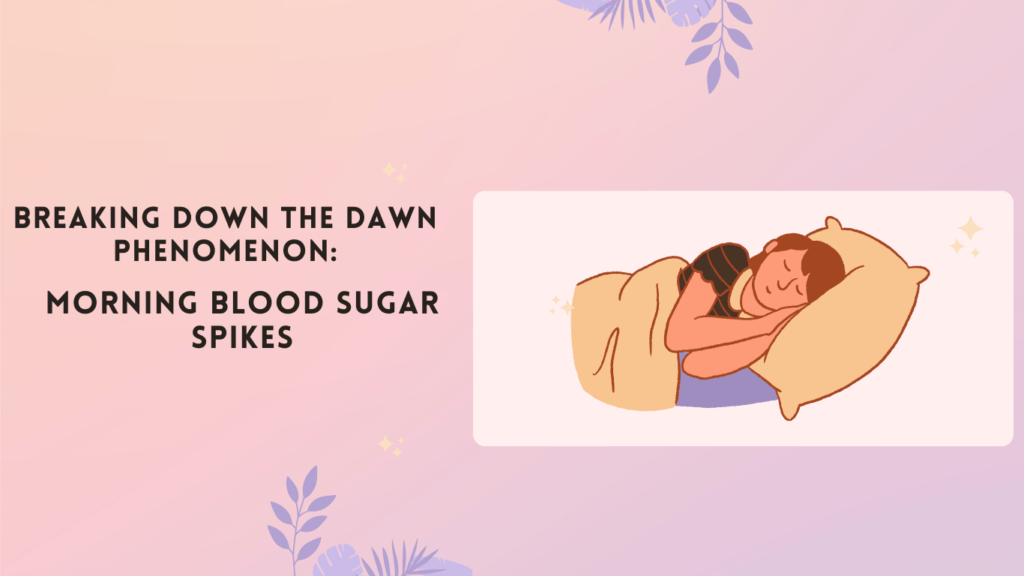 BREAKING DOWN THE DAWN PHENOMENON:

MORNING BLOOD SUGAR SPIKES